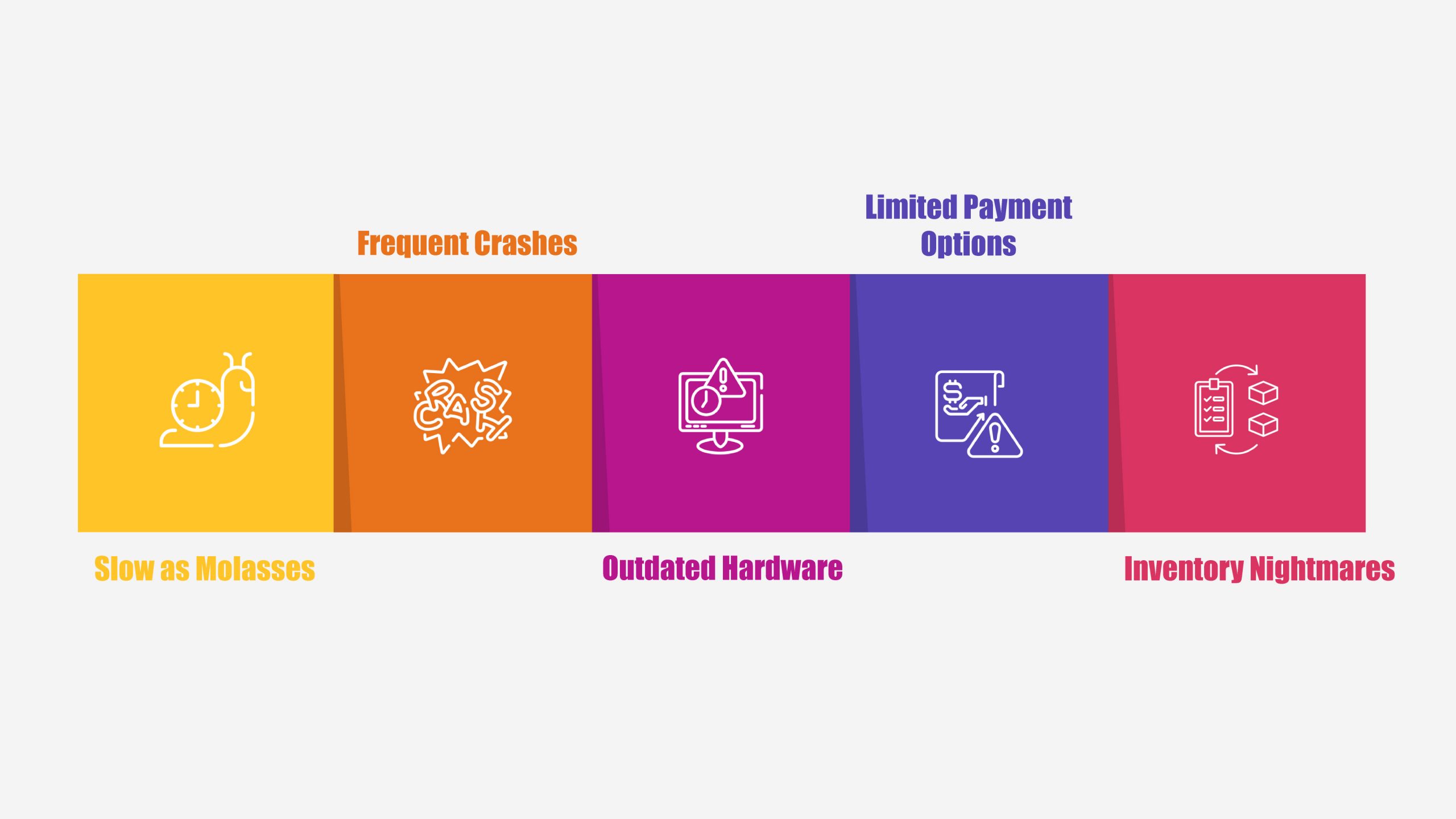 Slow as Molasses

Frequent Crashes

CRASH

Outdated Hardware

Limited Payment Options

Inventory Nightmares